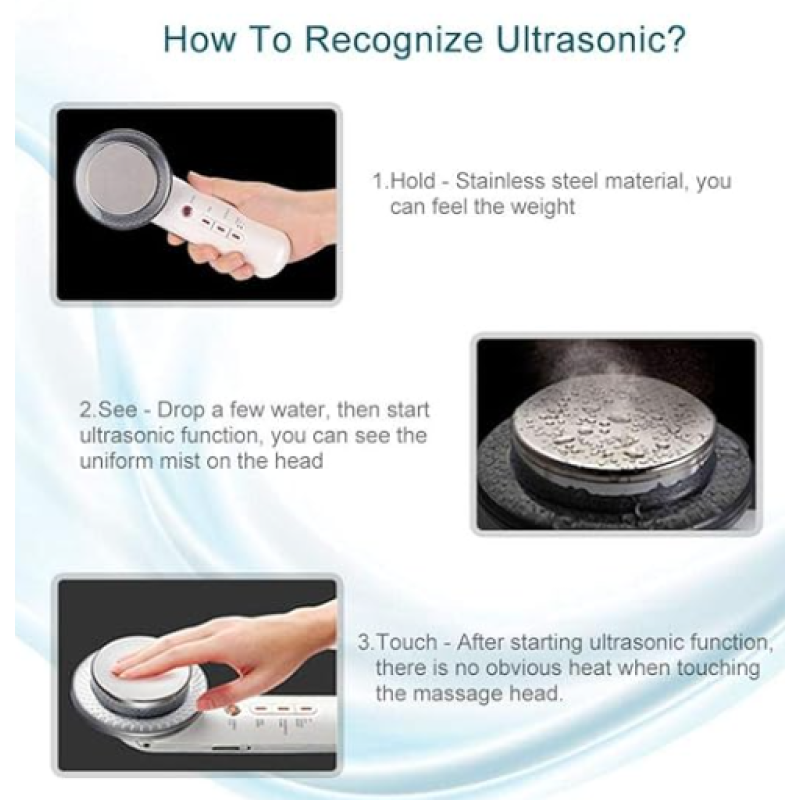 How To Recognize Ultrasonic?

1.Hold - Stainless steel material, you can feel the weight

2.See - Drop a few water, then start ultrasonic function, you can see the uniform mist on the head

3.Touch - After starting ultrasonic function, there is no obvious heat when touching the massage head.